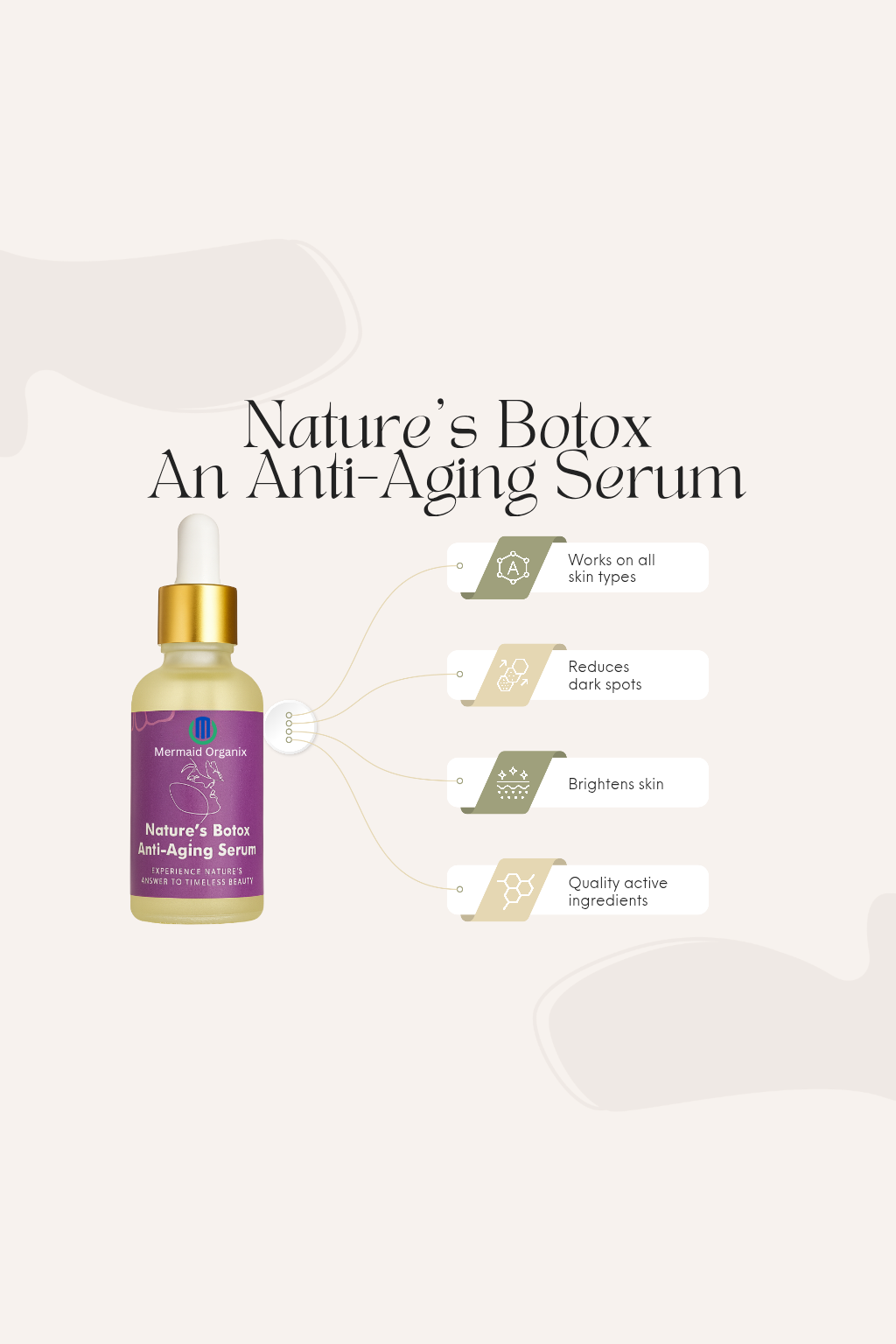 Nature's Botox
An Anti-Aging Serum

Mermaid Organix

Nature's Botox
Anti-Aging Serum

EXPERIENCE NATURE'S ANSWER TO TIMELESS BEAUTY

A

Works on all skin types

Reduces dark spots

Brightens skin

Quality active ingredients